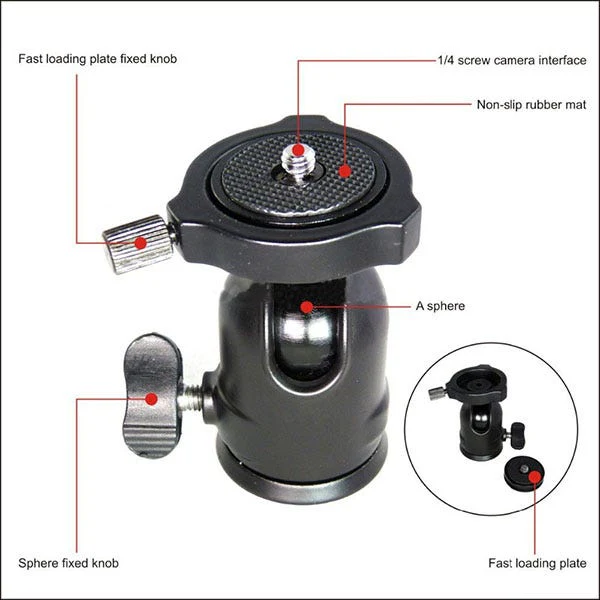 Fast loading plate fixed knob

1/4 screw camera interface

Non-slip rubber mat

A sphere

Sphere fixed knob

Fast loading plate